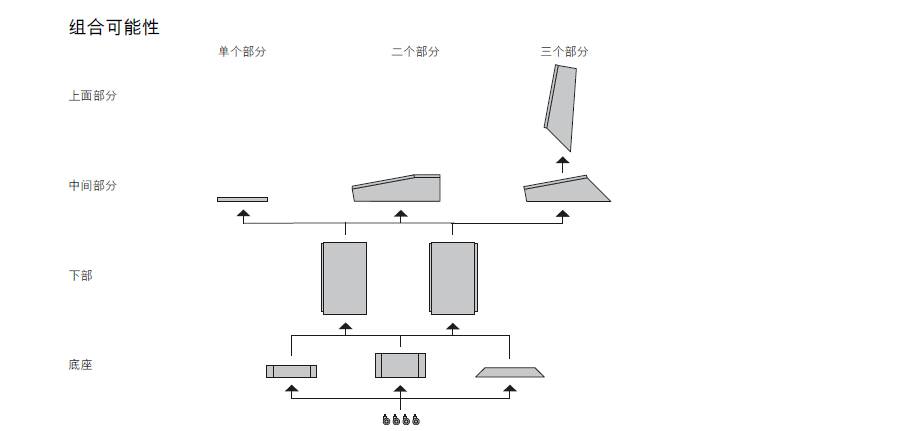 组合可能性

单个部分

二个部分

三个部分

上面部分

中间部分

下部

底座